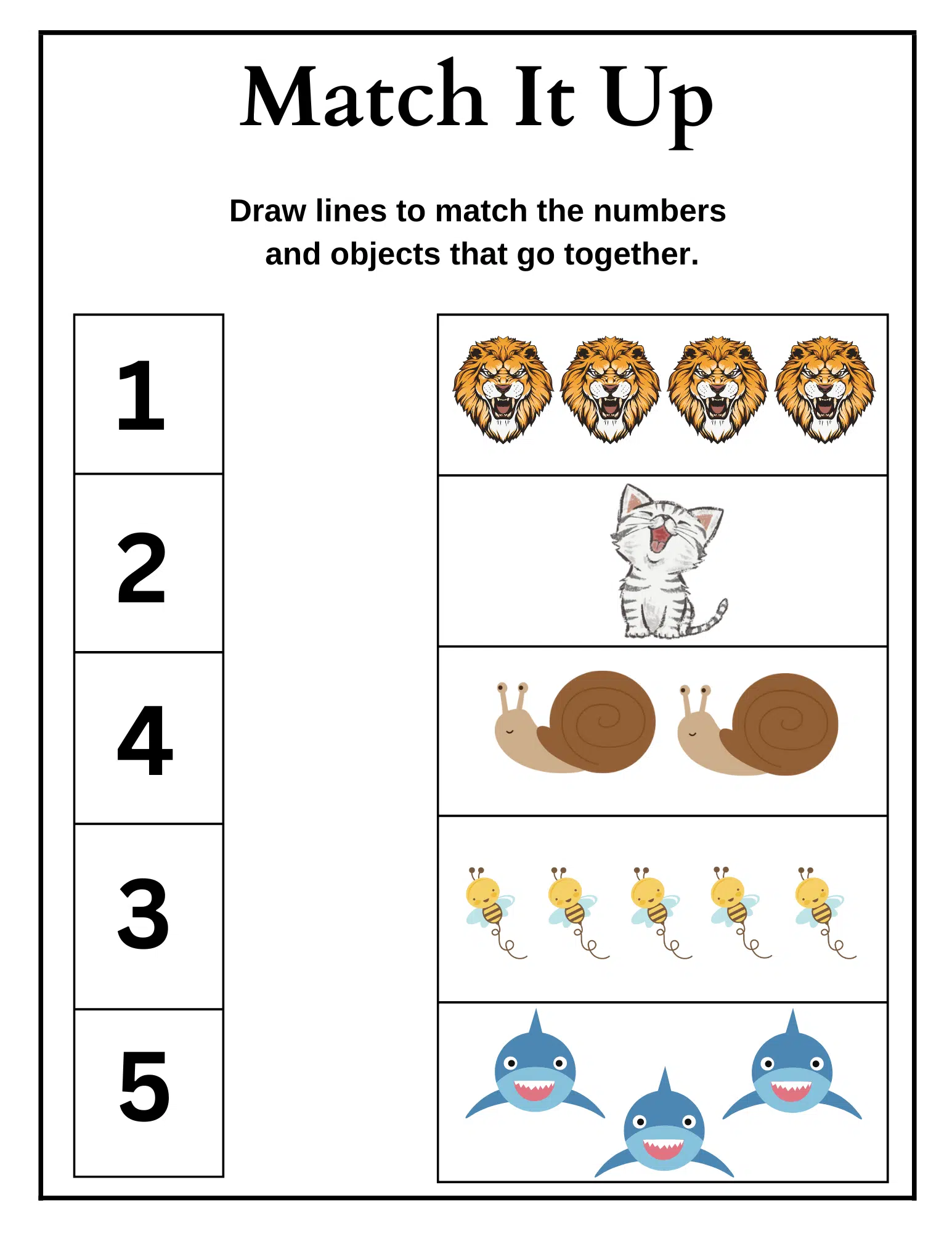 Match It Up

Draw lines to match the numbers and objects that go together.

1

2

4

3

5